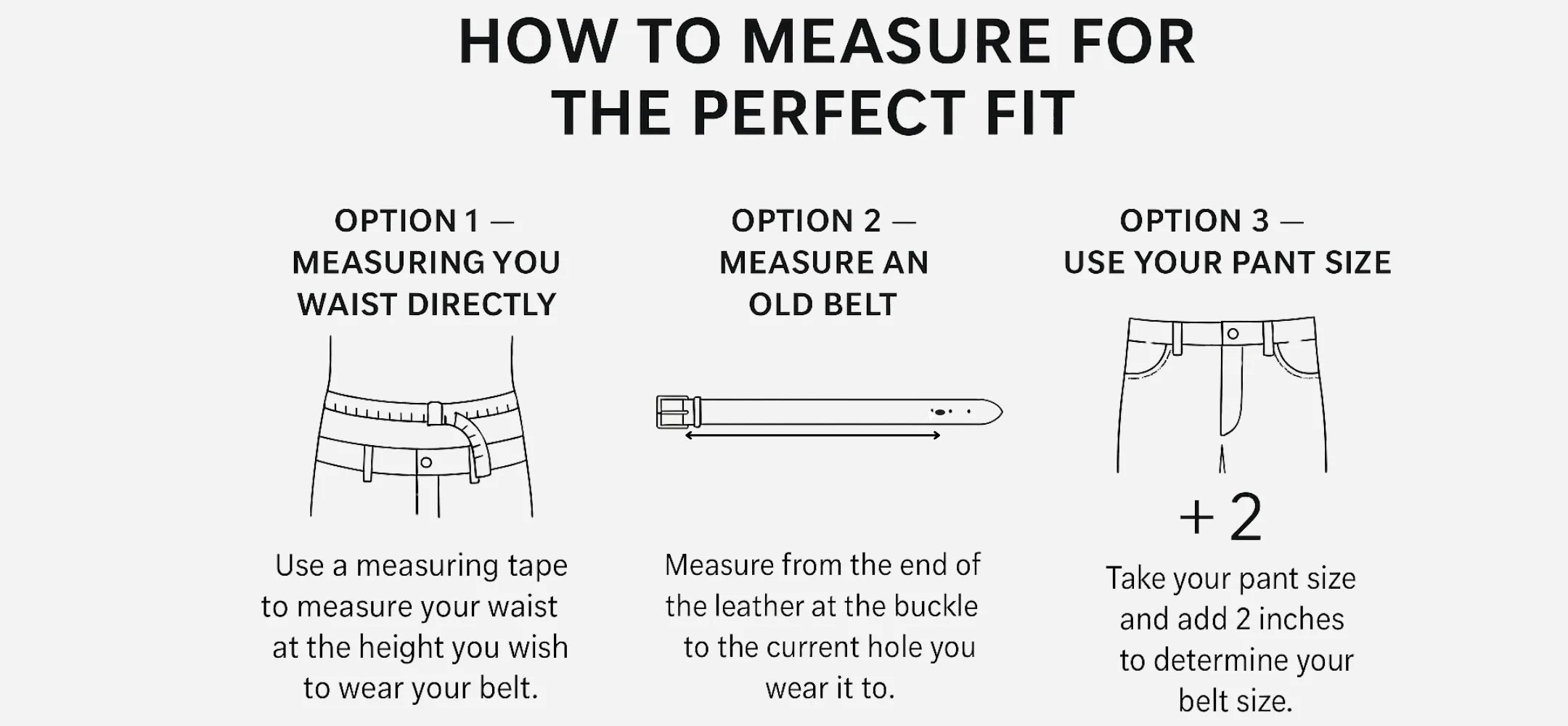 HOW TO MEASURE FOR THE PERFECT FIT

OPTION 1 — MEASURING YOU WAIST DIRECTLY

Use a measuring tape to measure your waist at the height you wish to wear your belt.

OPTION 2 — MEASURE AN OLD BELT

Measure from the end of the leather at the buckle to the current hole you wear it to.

OPTION 3 — USE YOUR PANT SIZE

+ 2

Take your pant size and add 2 inches to determine your belt size.